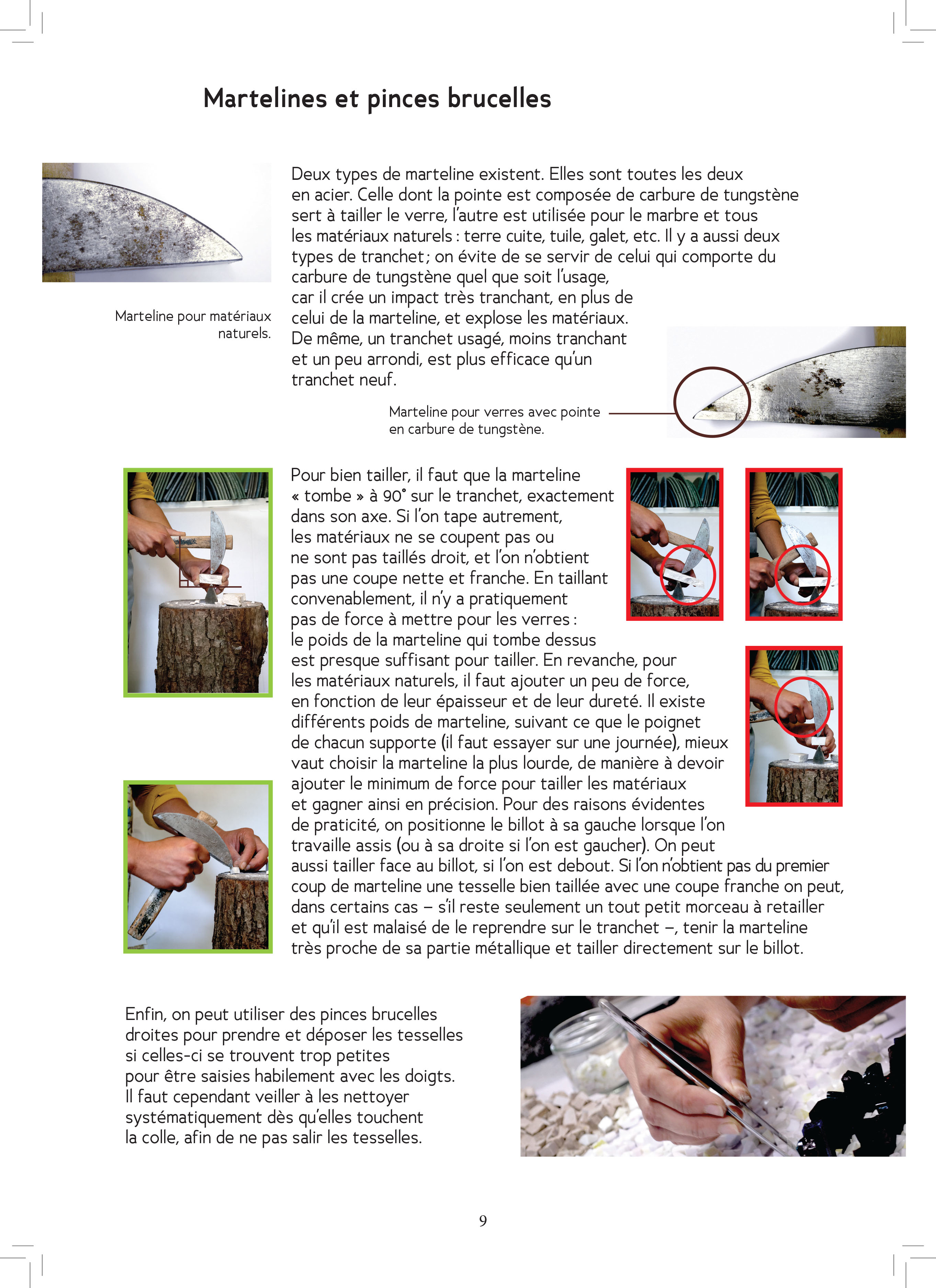 Martelines et pinces brucelles

Deux types de marteline existent. Elles sont toutes les deux en acier. Celle dont la pointe est composée de carbure de tungstène sert à tailler le verre, l'autre est utilisée pour le marbre et tous les matériaux naturels : terre cuite, tuile, galet, etc. Il y a aussi deux types de tranchet ; on évite de se servir de celui qui comporte du carbure de tungstène quel que soit l'usage, car il crée un impact très tranchant, en plus de celui de la marteline, et explose les matériaux. De même, un tranchet usagé, moins tranchant et un peu arrondi, est plus efficace qu'un tranchet neuf.

Marteline pour matériaux naturels.

Marteline pour verres avec pointe en carbure de tungstène.

Pour bien tailler, il faut que la marteline « tombe » à 90° sur le tranchet, exactement dans son axe. Si l'on tape autrement, les matériaux ne se coupent pas ou ne sont pas taillés droit, et l'on n'obtient pas une coupe nette et franche. En taillant convenablement, il n'y a pratiquement pas de force à mettre pour les verres : le poids de la marteline qui tombe dessus est presque suffisant pour tailler. En revanche, pour les matériaux naturels, il faut ajouter un peu de force, en fonction de leur épaisseur et de leur dureté. Il existe différents poids de marteline, suivant ce que le poignet de chacun supporte (il faut essayer sur une journée), mieux vaut choisir la marteline la plus lourde, de manière à devoir ajouter le minimum de force pour tailler les matériaux et gagner ainsi en précision. Pour des raisons évidentes de praticité, on positionne le billot à sa gauche lorsque l'on travaille assis (ou à sa droite si l'on est gaucher). On peut aussi tailler face au billot, si l'on est debout. Si l'on n'obtient pas du premier coup de marteline une tesselle bien taillée avec une coupe franche on peut, dans certains cas – s'il reste seulement un tout petit morceau à retailler et qu'il est malaisé de le reprendre sur le tranchet –, tenir la marteline très proche de sa partie métallique et tailler directement sur le billot.

Enfin, on peut utiliser des pinces brucelles droites pour prendre et déposer les tesselles si celles-ci se trouvent trop petites pour être saisies habilement avec les doigts. Il faut cependant veiller à les nettoyer systématiquement dès qu'elles touchent la colle, afin de ne pas salir les tesselles.

9